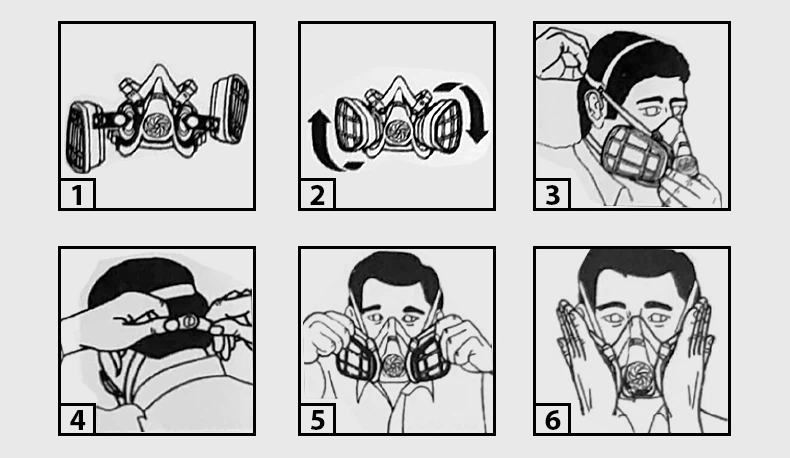 1

2

3

4

5

6